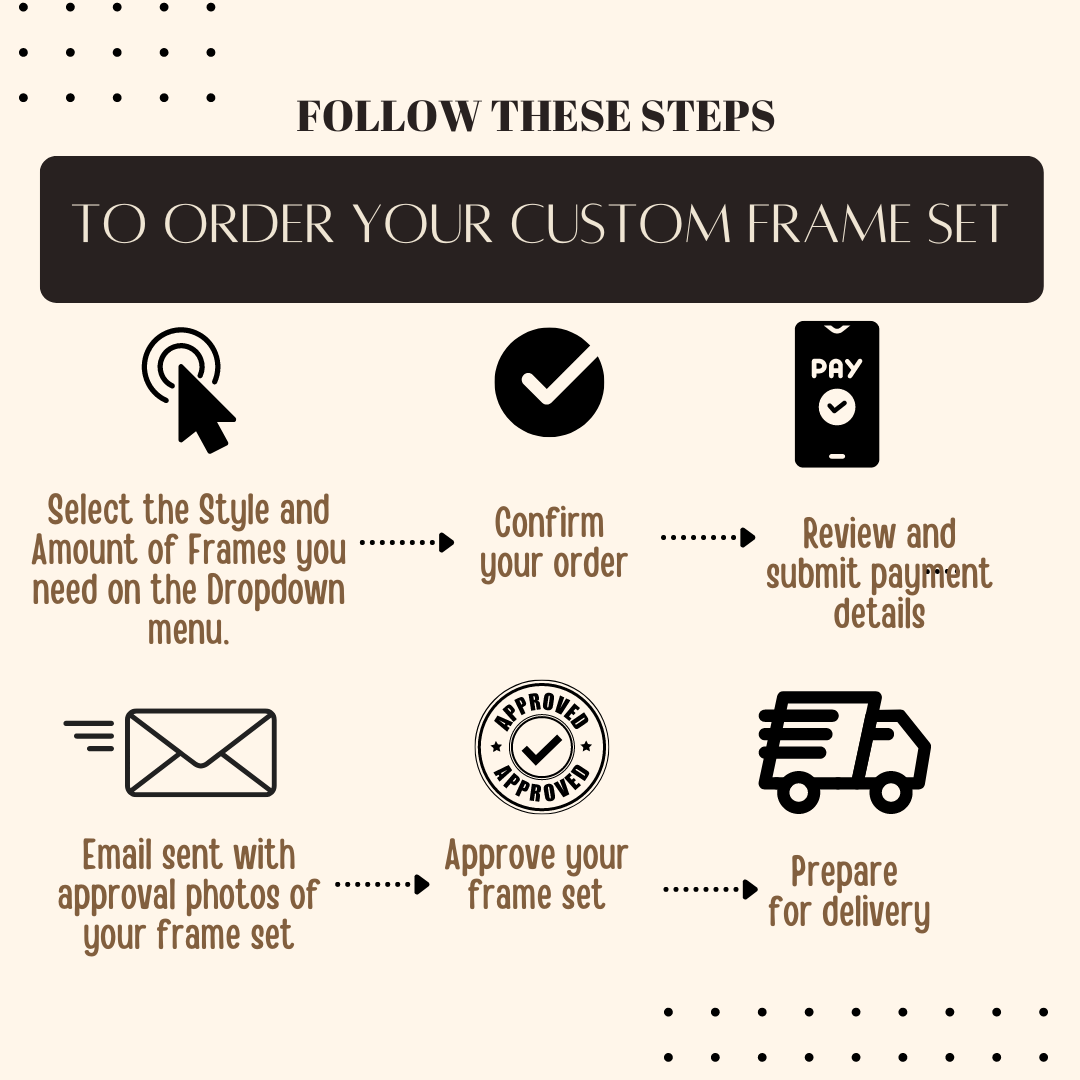 FOLLOW THESE STEPS

TO ORDER YOUR CUSTOM FRAME SET

PAY

Select the Style and Amount of Frames you need on the Dropdown menu.

Confirm your order

Review and submit payment details

APPROVED
APPROVED

Email sent with approval photos of your frame set

Approve your frame set

Prepare for delivery