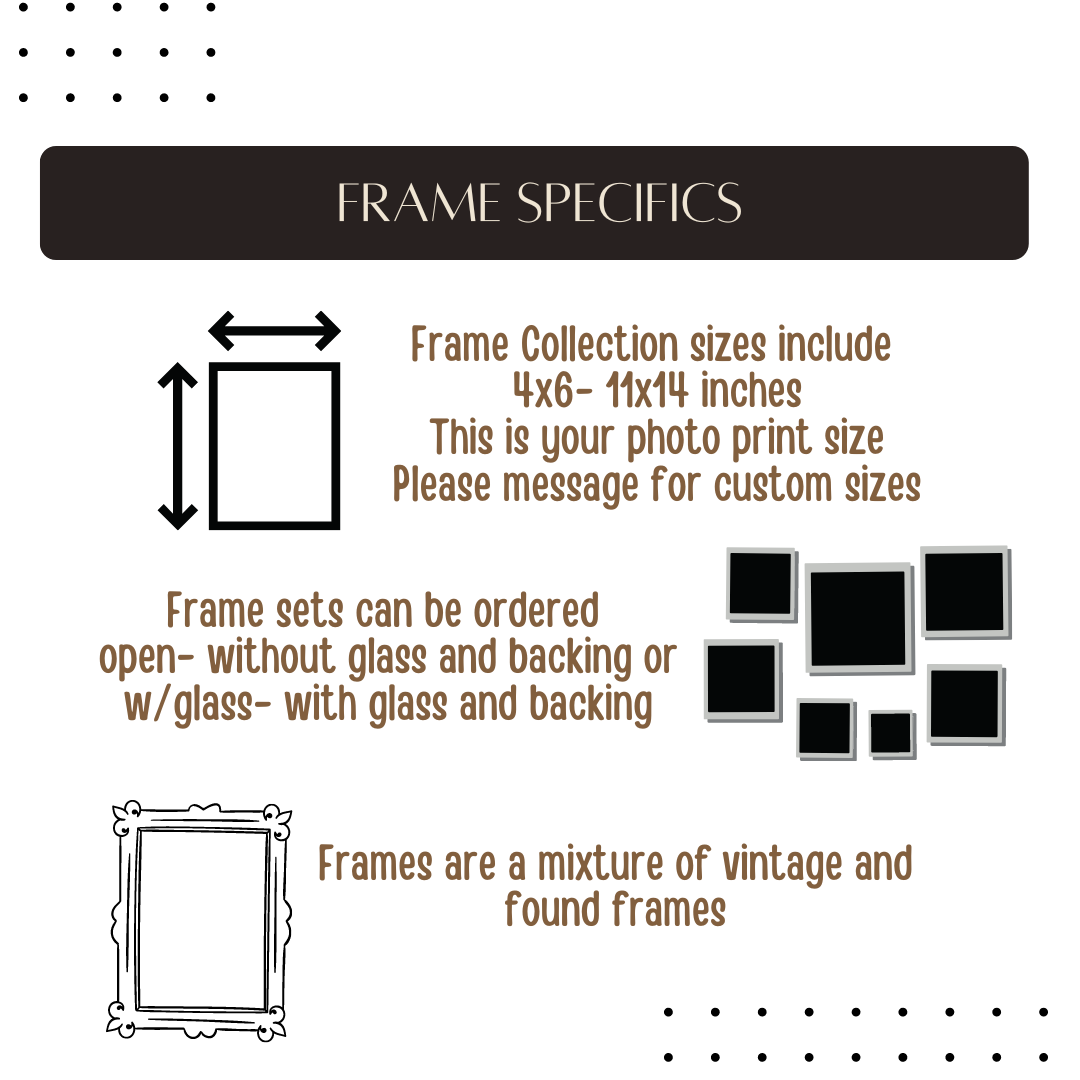 FRAME SPECIFICS

Frame Collection sizes include
4x6- 11x14 inches
This is your photo print size
Please message for custom sizes

Frame sets can be ordered
open- without glass and backing or
w/glass- with glass and backing

Frames are a mixture of vintage and
found frames